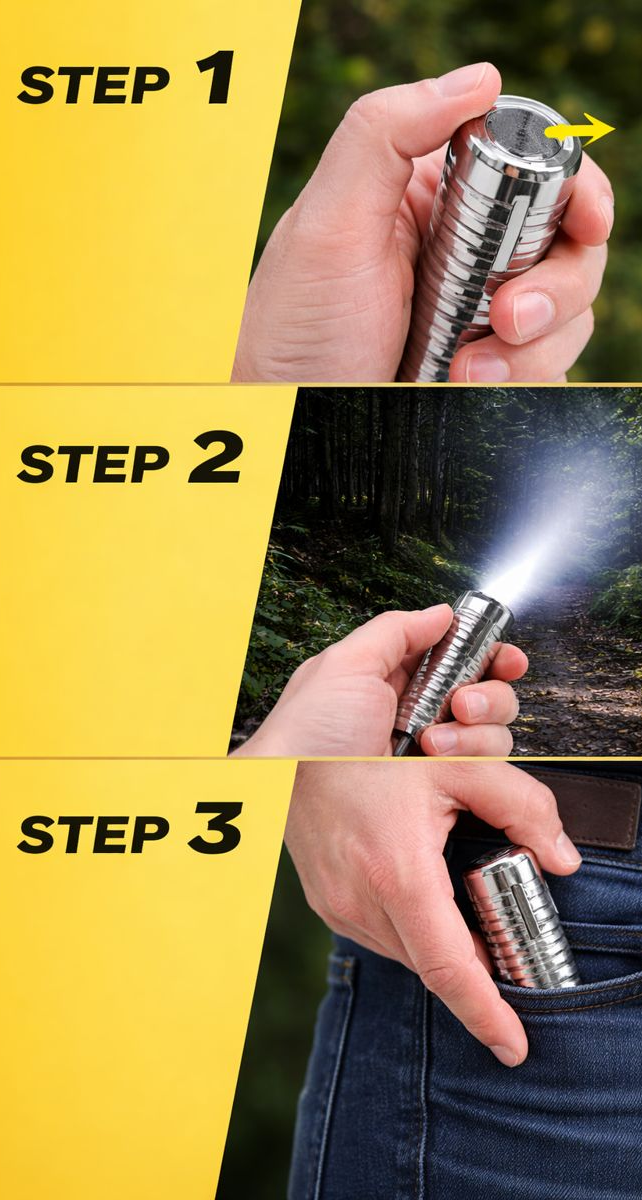 STEP 1

STEP 2

STEP 3